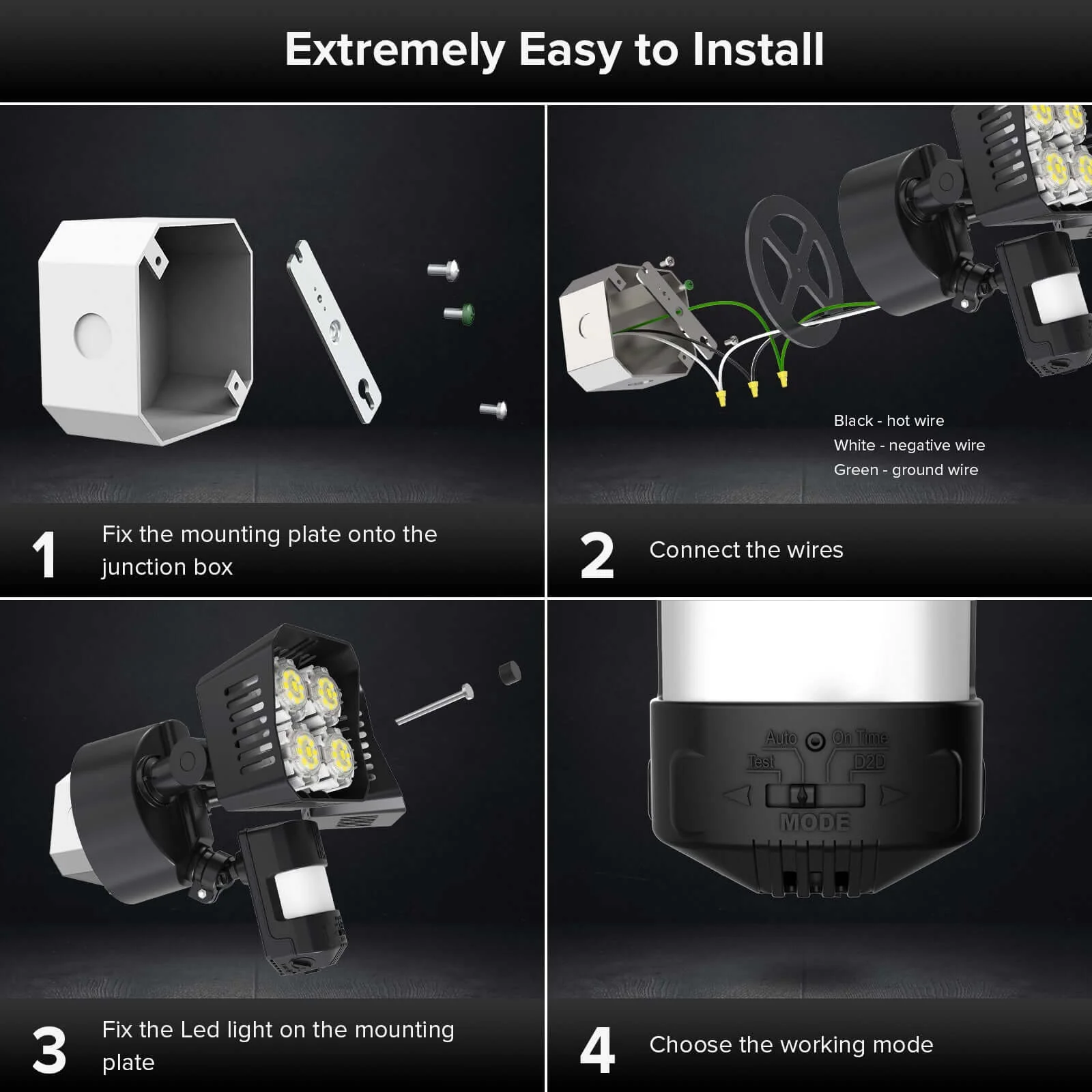 Extremely Easy to Install

1 Fix the mounting plate onto the junction box

Black - hot wire
White - negative wire
Green - ground wire

2 Connect the wires

3 Fix the Led light on the mounting plate

Auto On Time
Test D2D
MODE

4 Choose the working mode