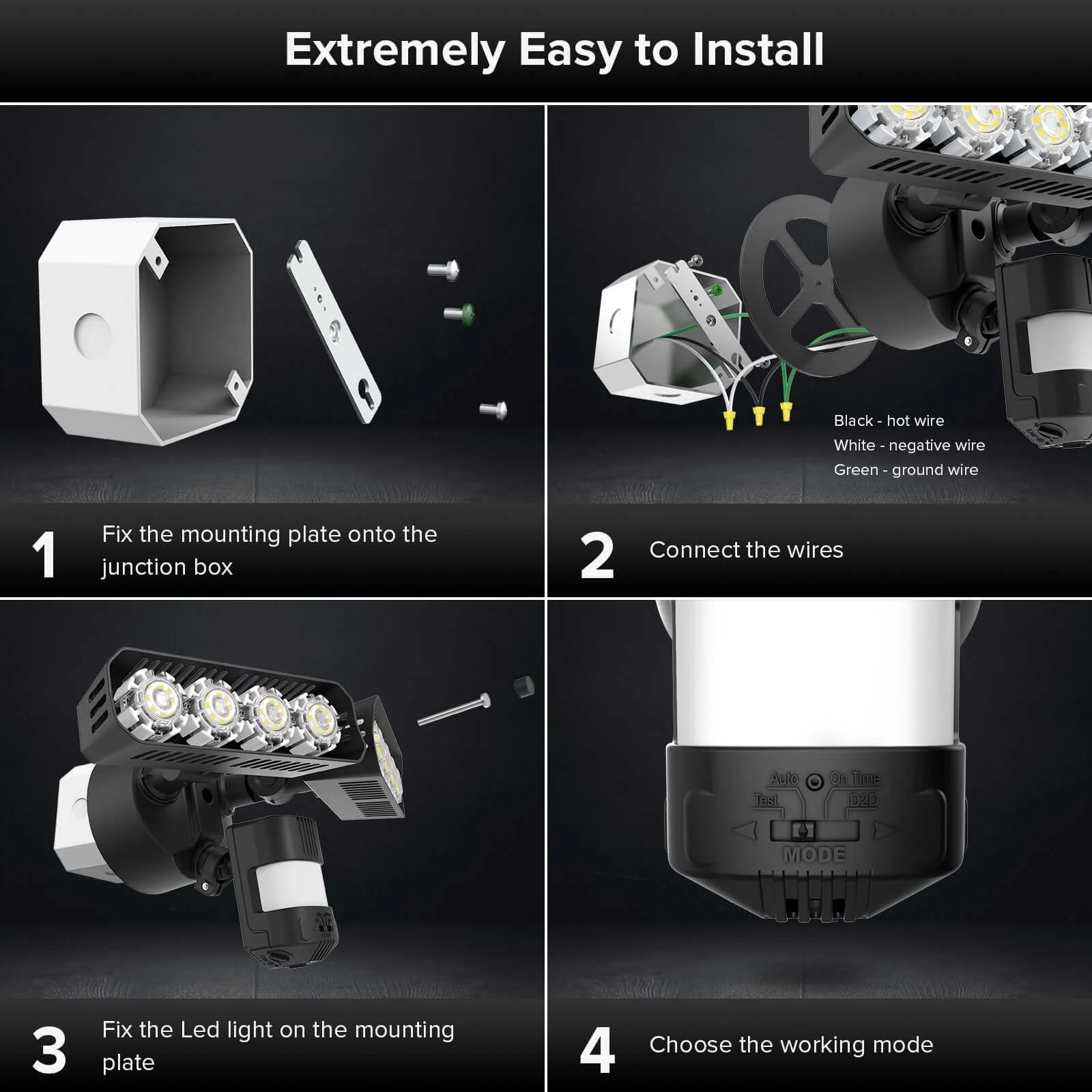 Extremely Easy to Install

1 Fix the mounting plate onto the junction box

Black - hot wire
White - negative wire
Green - ground wire

2 Connect the wires

3 Fix the Led light on the mounting plate

Auto On Time
Test D2D
MODE

4 Choose the working mode